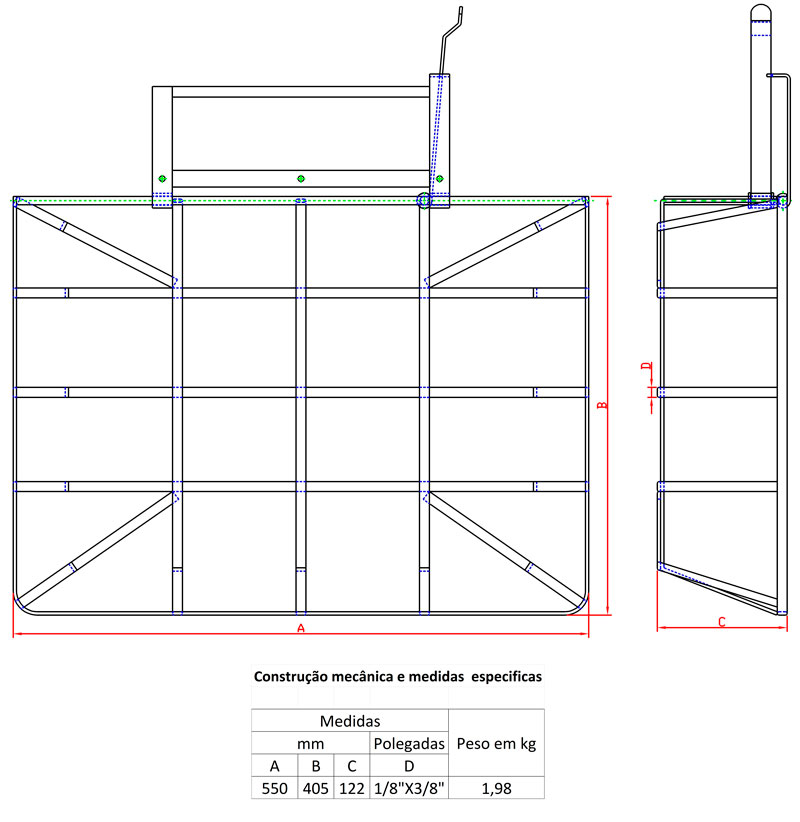 B

D

A

C

Construção mecânica e medidas especificas

| Medidas | | | | Peso em kg |
|---|---|---|---|---|
| mm | | | Polegadas | |
| A | B | C | D | |
| 550 | 405 | 122 | 1/8"X3/8" | 1,98 |